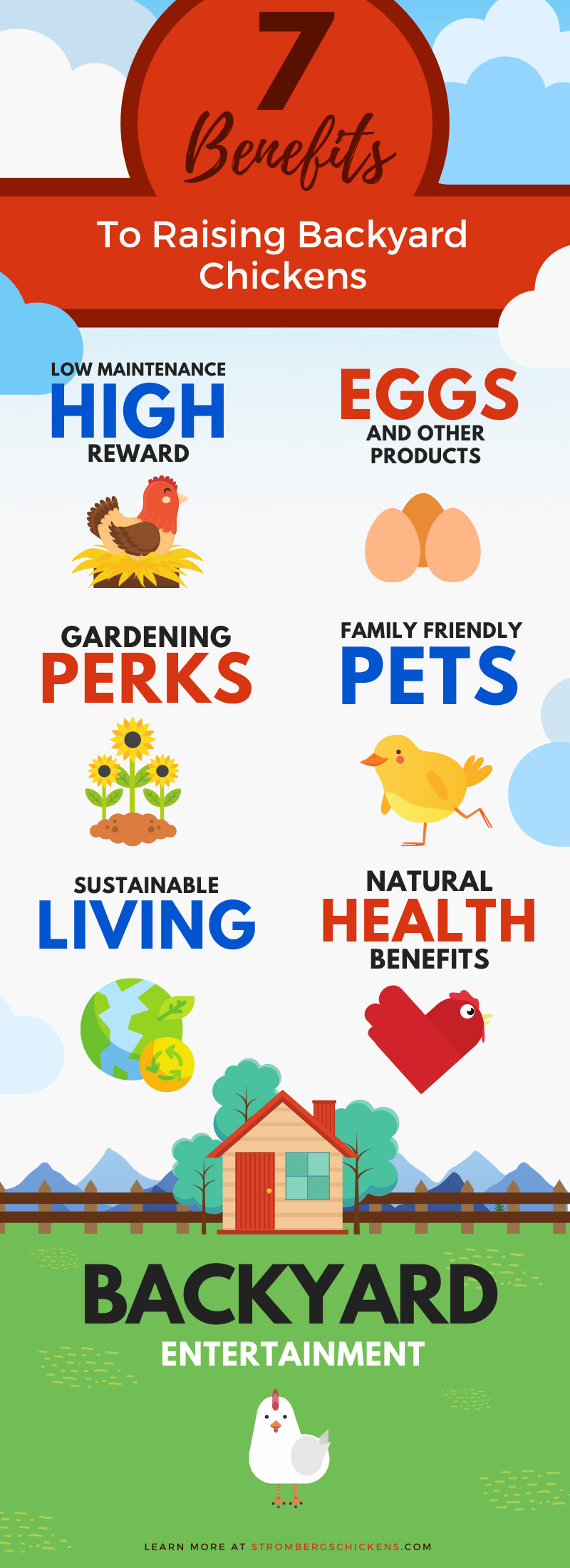 7 Benefits

To Raising Backyard Chickens

LOW MAINTENANCE
HIGH
REWARD

EGGS
AND OTHER PRODUCTS

GARDENING
PERKS

FAMILY FRIENDLY
PETS

SUSTAINABLE
LIVING

NATURAL
HEALTH
BENEFITS

BACKYARD
ENTERTAINMENT

LEARN MORE AT STROMBERGSCHICKENS.COM